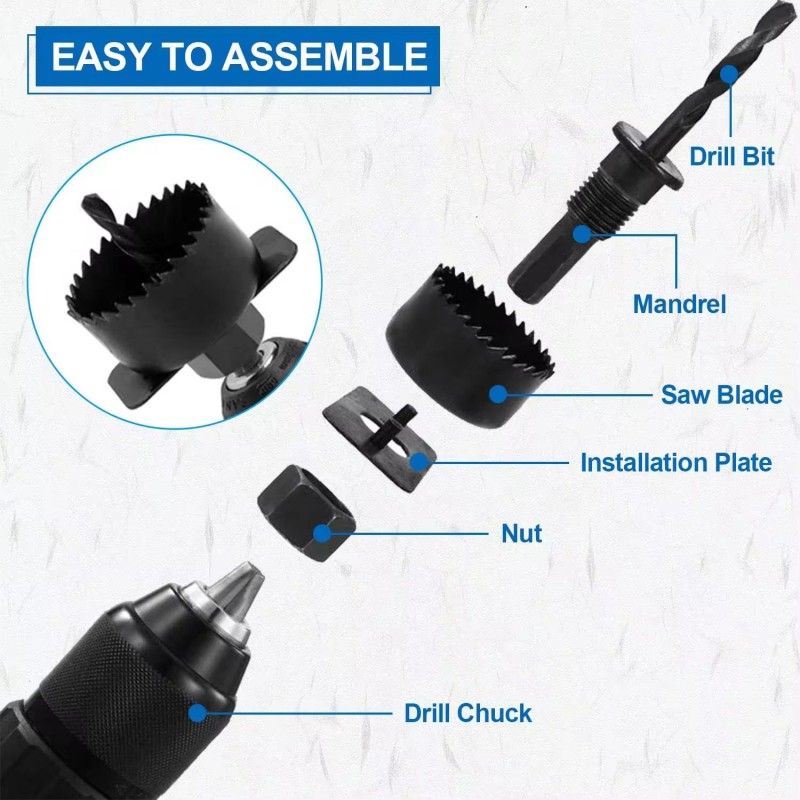 EASY TO ASSEMBLE

Drill Bit

Mandrel

Saw Blade

Installation Plate

Nut

Drill Chuck